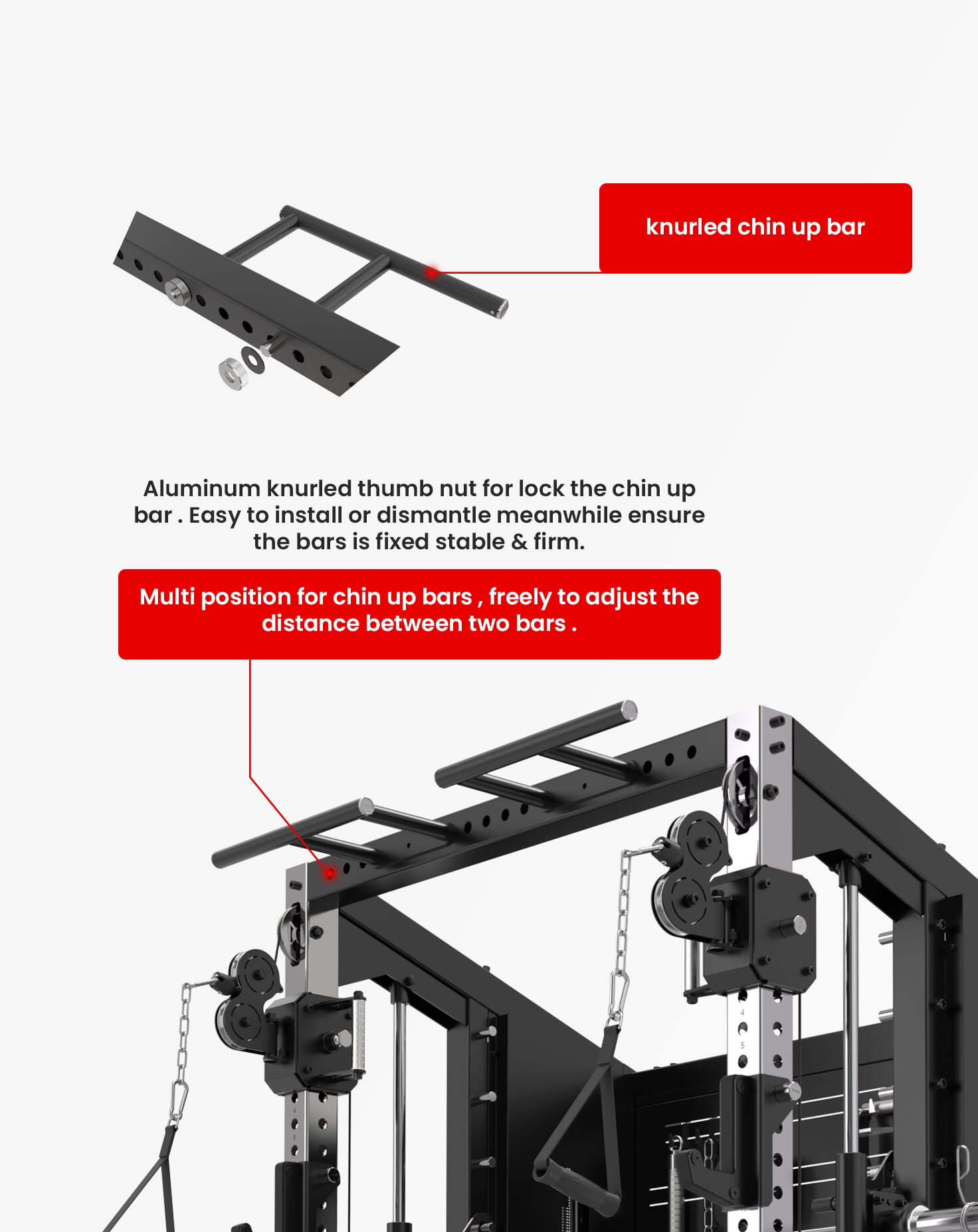 knurled chin up bar

Aluminum knurled thumb nut for lock the chin up bar . Easy to install or dismantle meanwhile ensure the bars is fixed stable & firm.

Multi position for chin up bars , freely to adjust the distance between two bars .

4
5