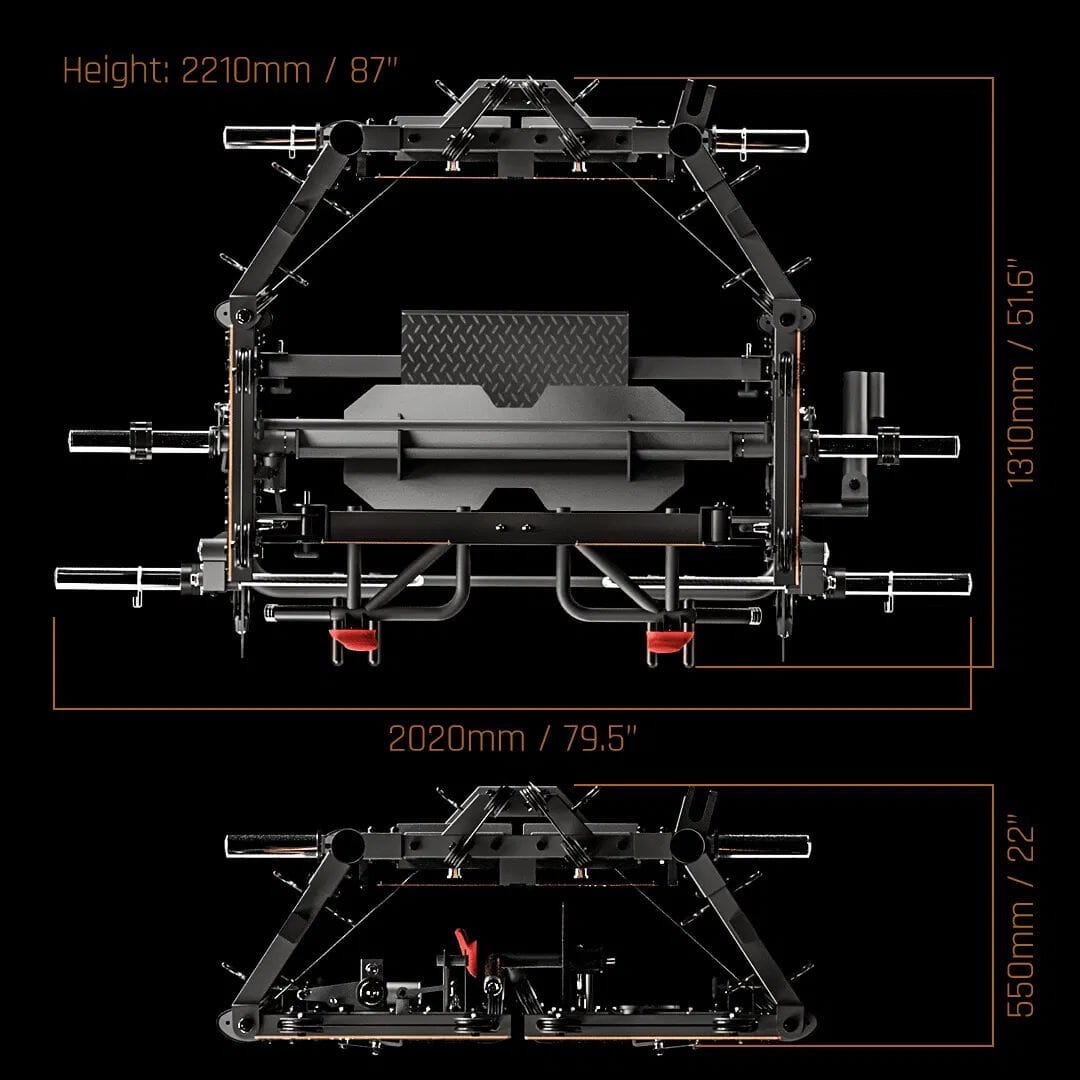 Height: 2210mm / 87"

1310mm / 51.6"

2020mm / 79.5"

550mm / 22"