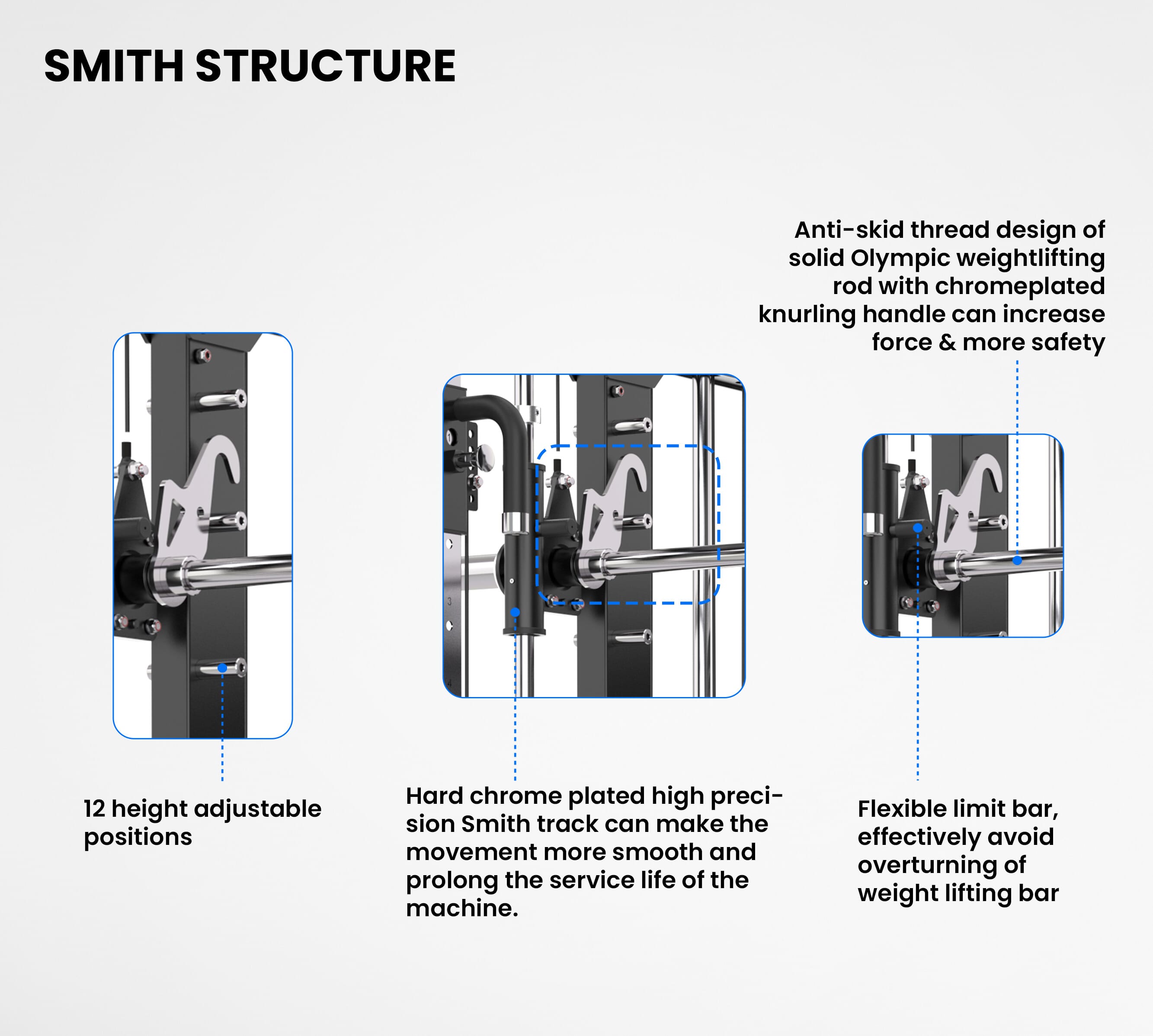 SMITH STRUCTURE

Anti-skid thread design of solid Olympic weightlifting rod with chromeplated knurling handle can increase force & more safety

12 height adjustable positions

Hard chrome plated high precision Smith track can make the movement more smooth and prolong the service life of the machine.

Flexible limit bar, effectively avoid overturning of weight lifting bar