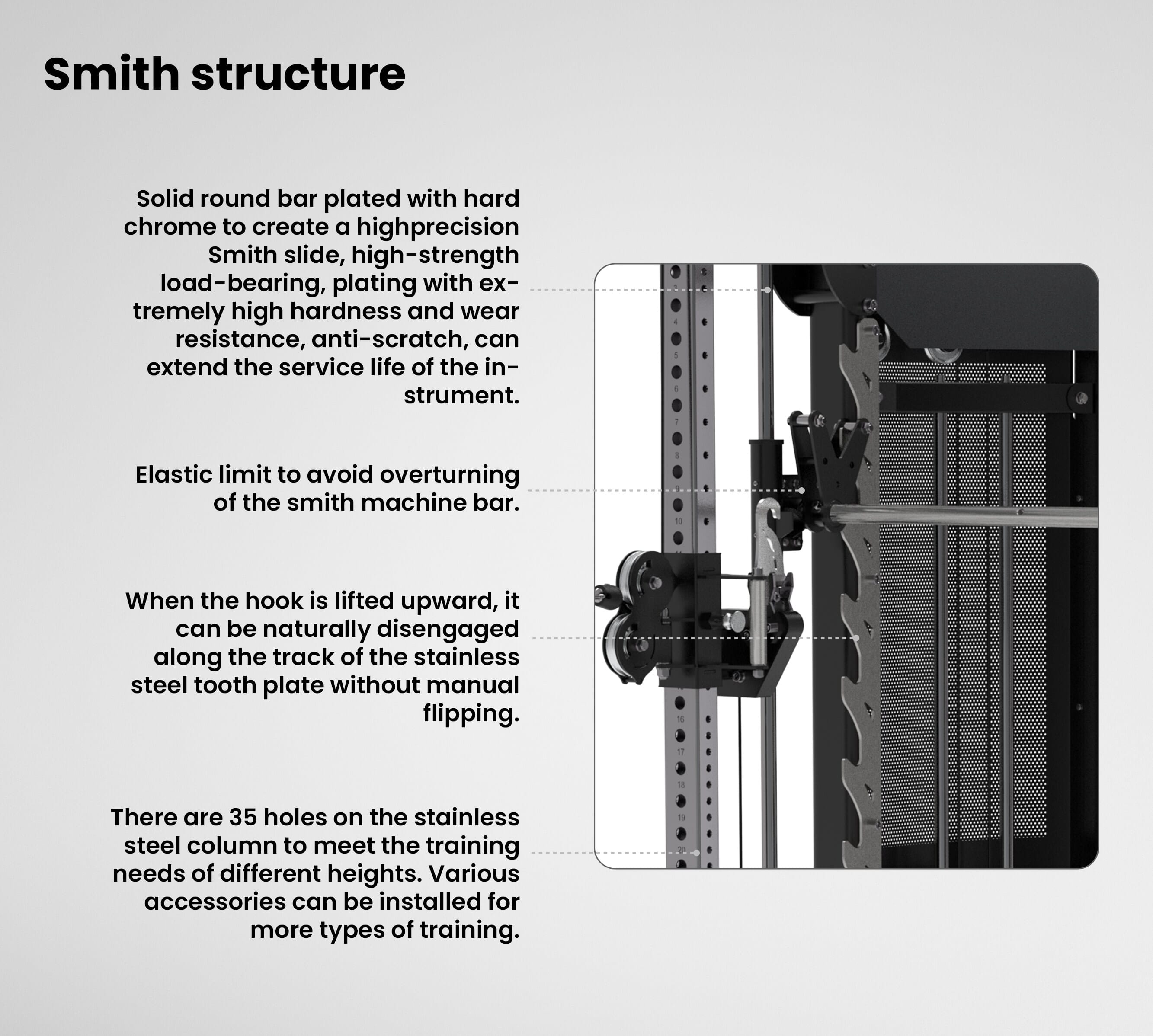 Smith structure

Solid round bar plated with hard chrome to create a highprecision Smith slide, high-strength load-bearing, plating with extremely high hardness and wear resistance, anti-scratch, can extend the service life of the instrument.

Elastic limit to avoid overturning of the smith machine bar.

When the hook is lifted upward, it can be naturally disengaged along the track of the stainless steel tooth plate without manual flipping.

There are 35 holes on the stainless steel column to meet the training needs of different heights. Various accessories can be installed for more types of training.

4
5
6
7
8
10
16
17
18
19
20