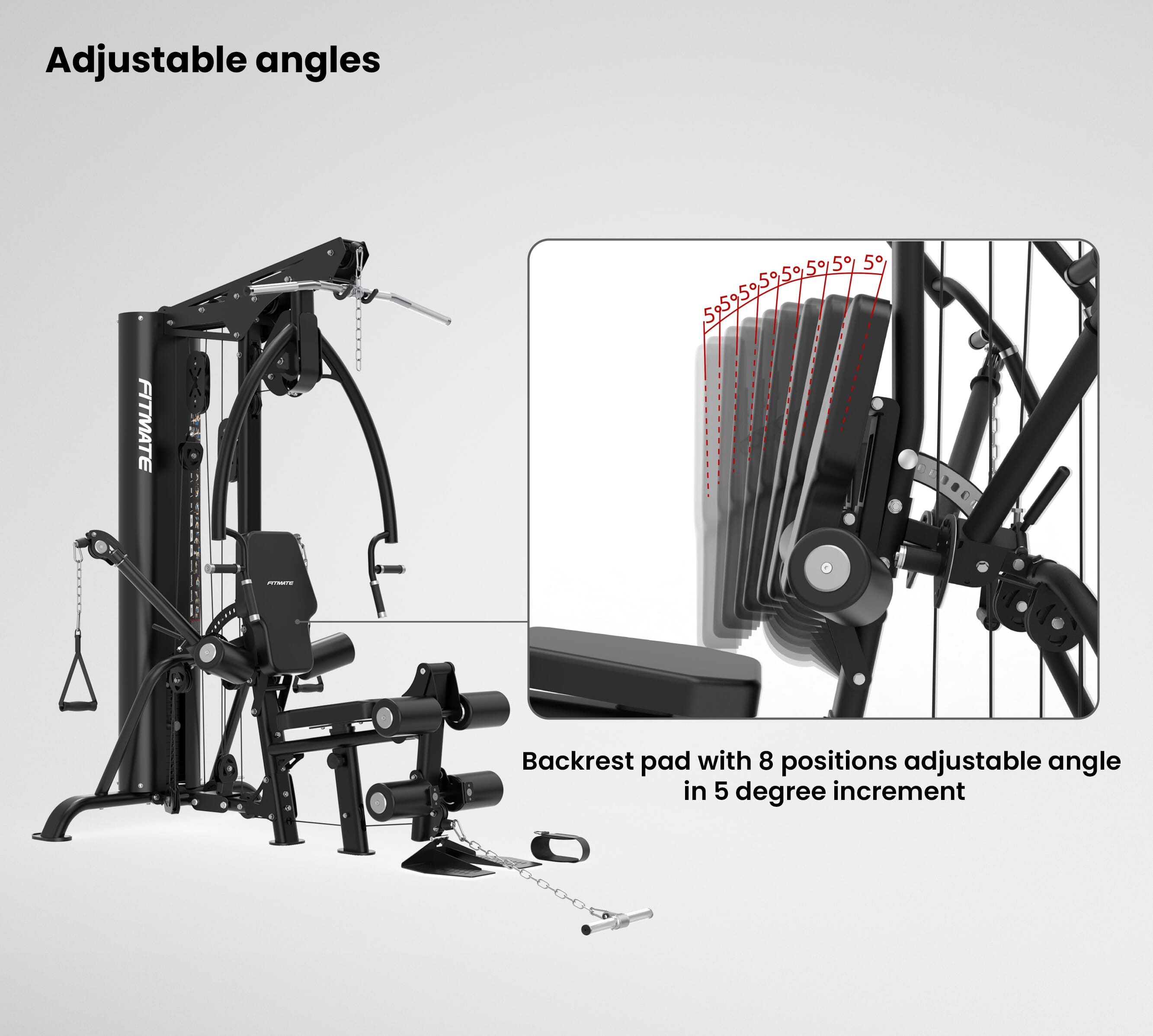 Adjustable angles

FITMATE

FITMATE

5° 5° 5° 5° 5° 5° 5° 5°

Backrest pad with 8 positions adjustable angle in 5 degree increment