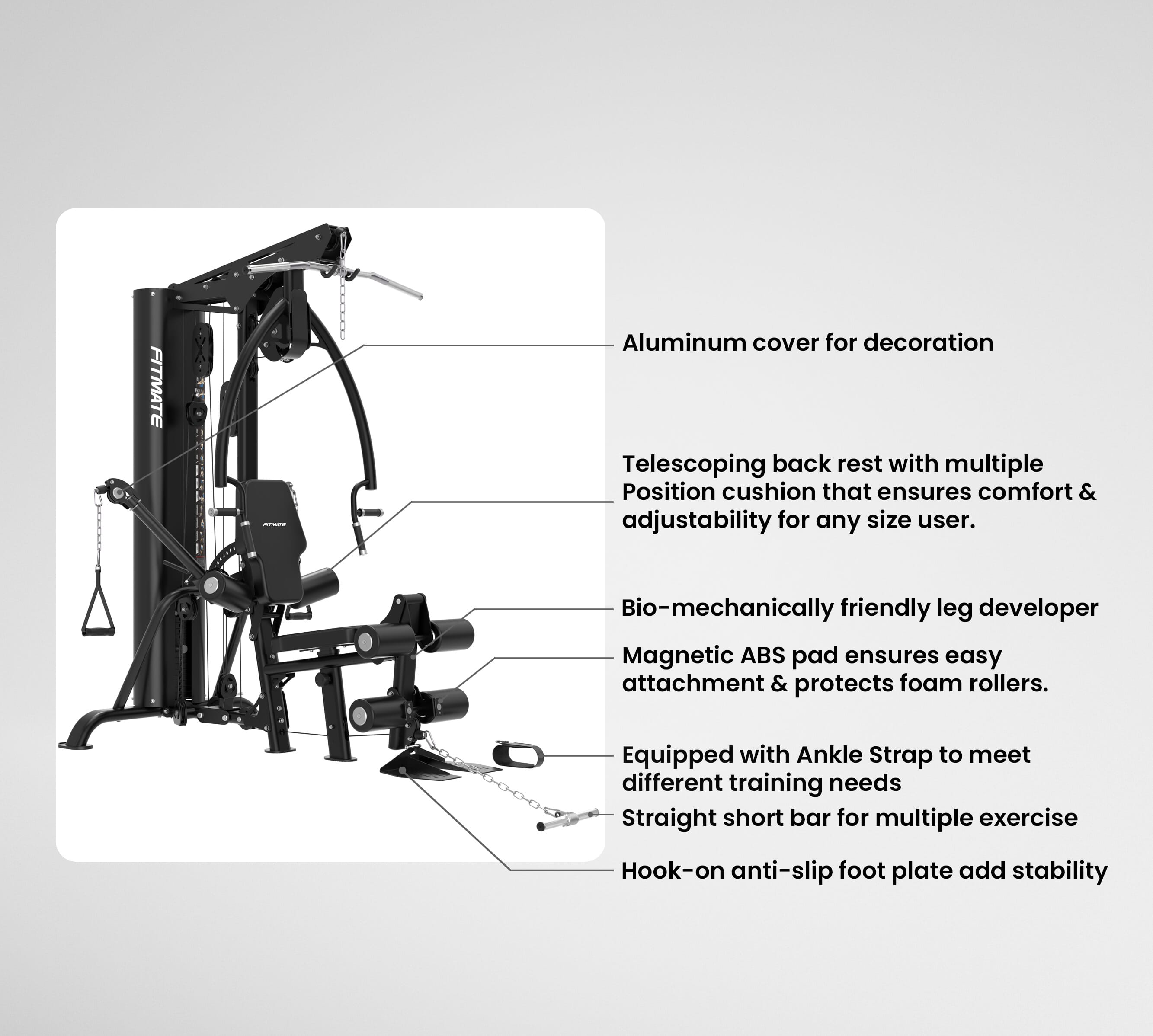 FITMATE

FITMATE

Aluminum cover for decoration

Telescoping back rest with multiple Position cushion that ensures comfort & adjustability for any size user.

Bio-mechanically friendly leg developer

Magnetic ABS pad ensures easy attachment & protects foam rollers.

Equipped with Ankle Strap to meet different training needs

Straight short bar for multiple exercise

Hook-on anti-slip foot plate add stability