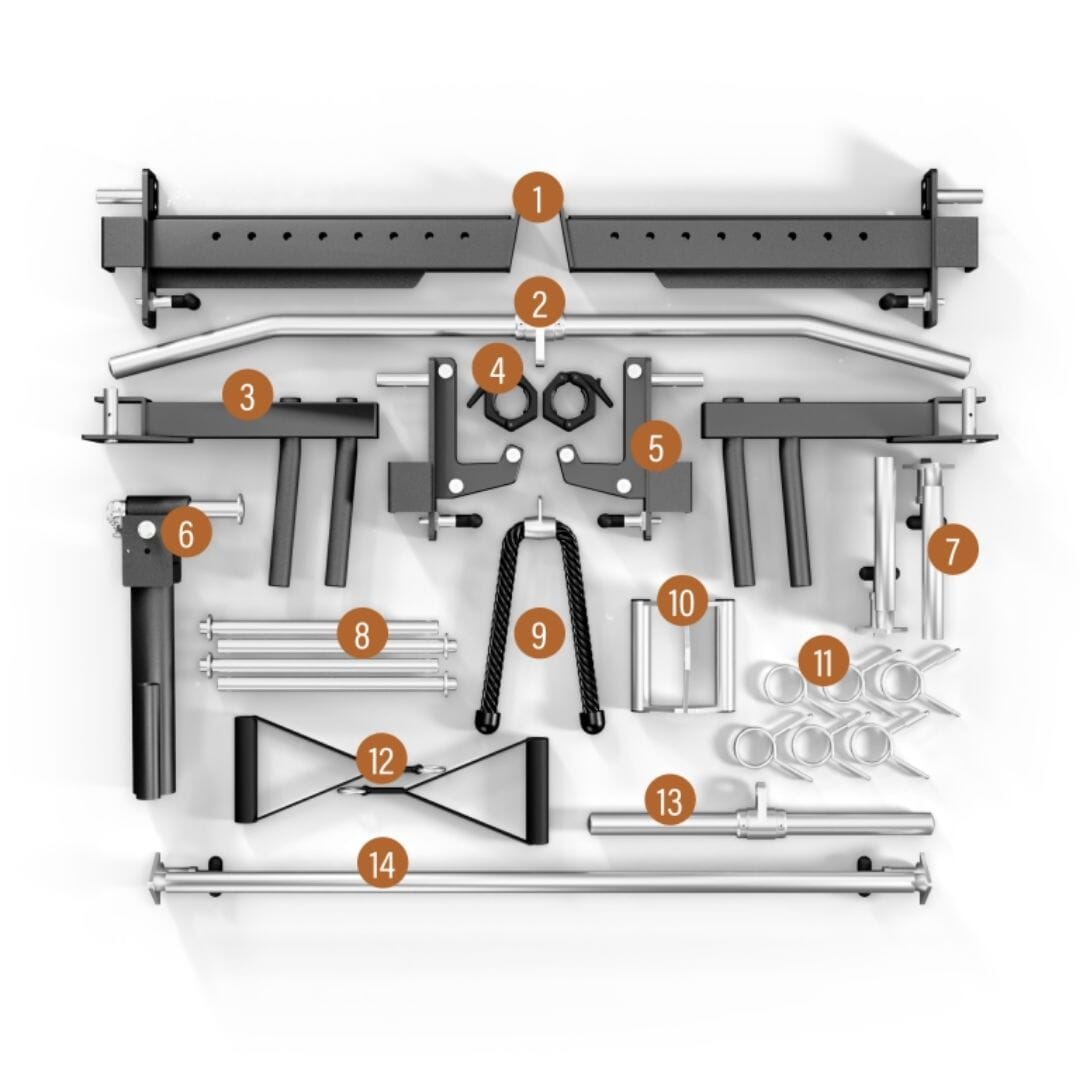 1
2
3
4
5
6
7
8
9
10
11
12
13
14