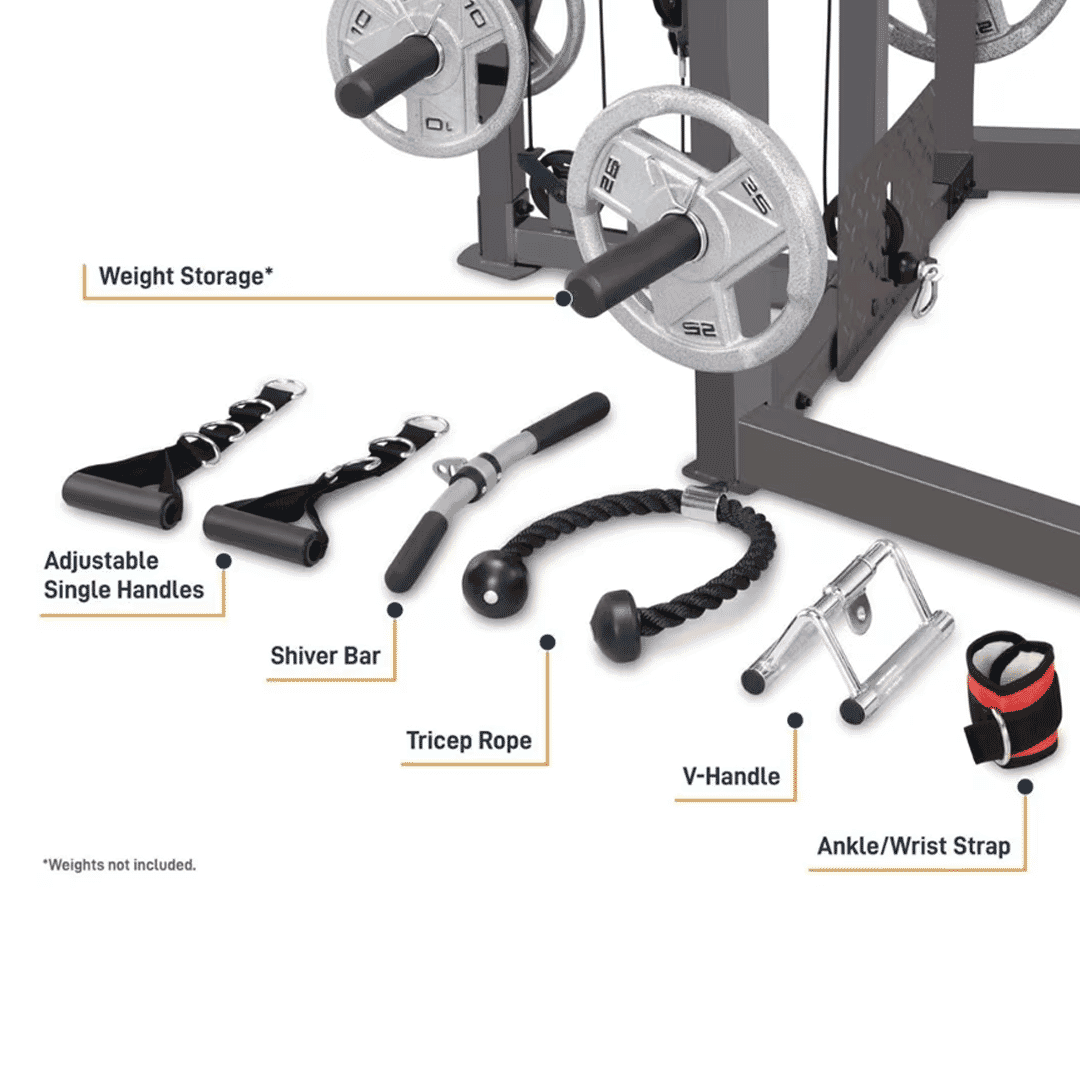 10
10
10
25
25
25

Weight Storage*

Adjustable Single Handles

Shiver Bar

Tricep Rope

V-Handle

Ankle/Wrist Strap

*Weights not included.