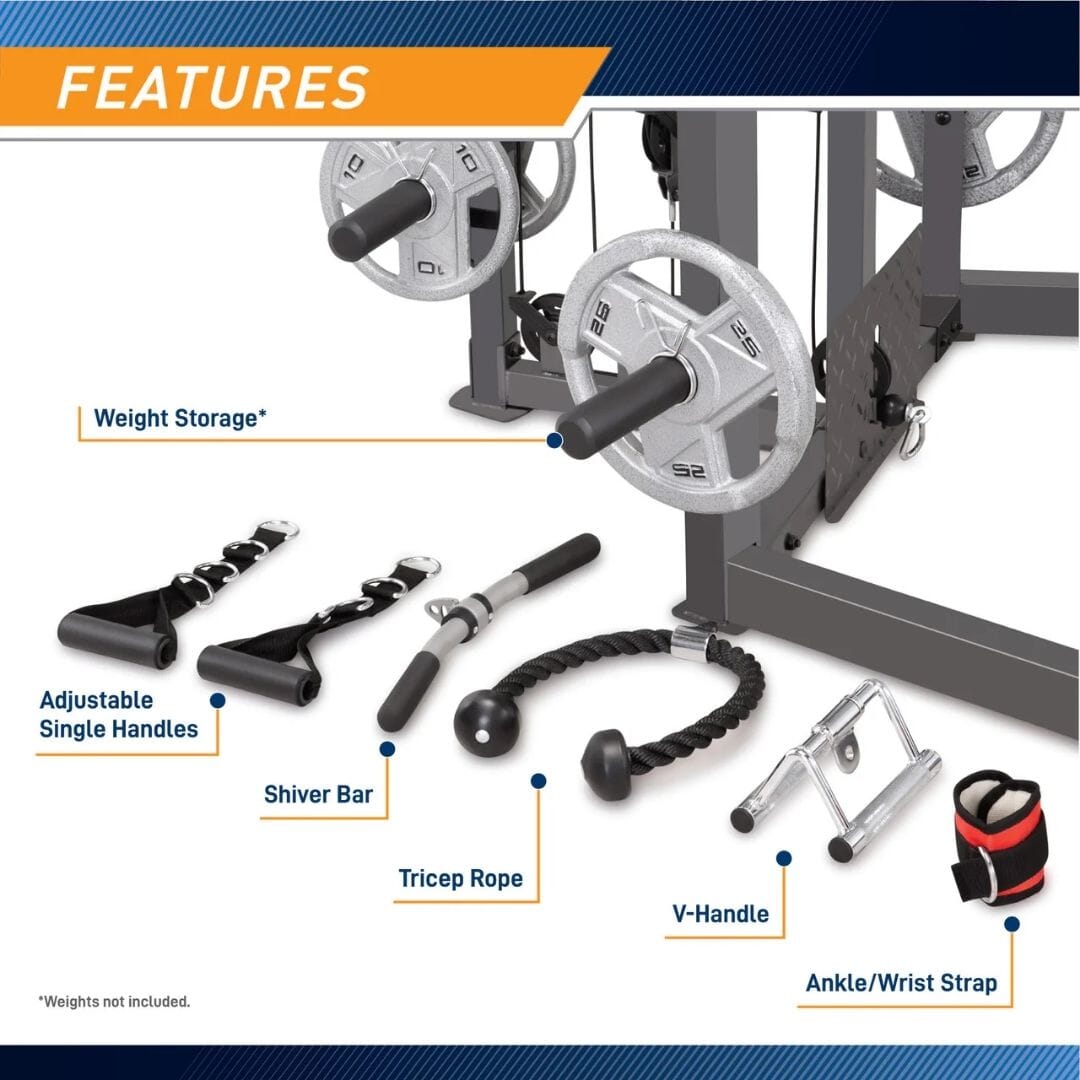 FEATURES

10 10 10

25 25 25

Weight Storage*

Adjustable Single Handles

Shiver Bar

Tricep Rope

V-Handle

Ankle/Wrist Strap

*Weights not included.